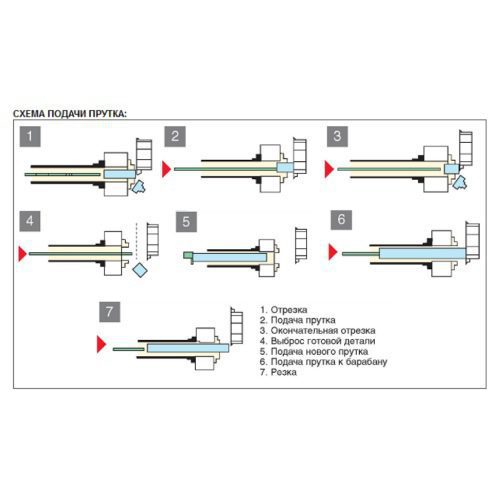 СХЕМА ПОДАЧИ ПРУТКА:

1

2

3

4

5

6

7

1. Отрезка
2. Подача прутка
3. Окончательная отрезка
4. Выброс готовой детали
5. Подача нового прутка
6. Подача прутка к барабану
7. Резка